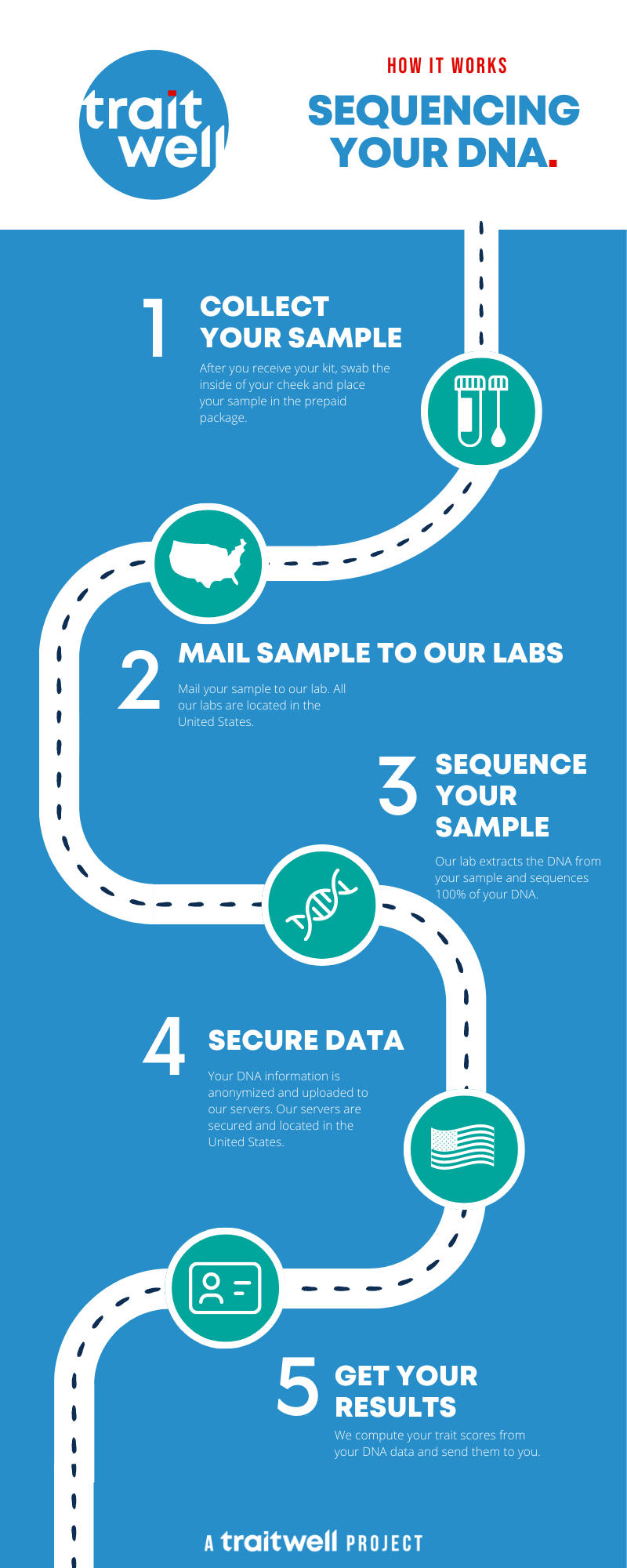 trait well

HOW IT WORKS

SEQUENCING YOUR DNA.

1 COLLECT YOUR SAMPLE

After you receive your kit, swab the inside of your cheek and place your sample in the prepaid package.

2 MAIL SAMPLE TO OUR LABS

Mail your sample to our lab. All our labs are located in the United States.

3 SEQUENCE YOUR SAMPLE

Our lab extracts the DNA from your sample and sequences 100% of your DNA.

4 SECURE DATA

Your DNA information is anonymized and uploaded to our servers. Our servers are secured and located in the United States.

5 GET YOUR RESULTS

We compute your trait scores from your DNA data and send them to you.

A traitwell PROJECT